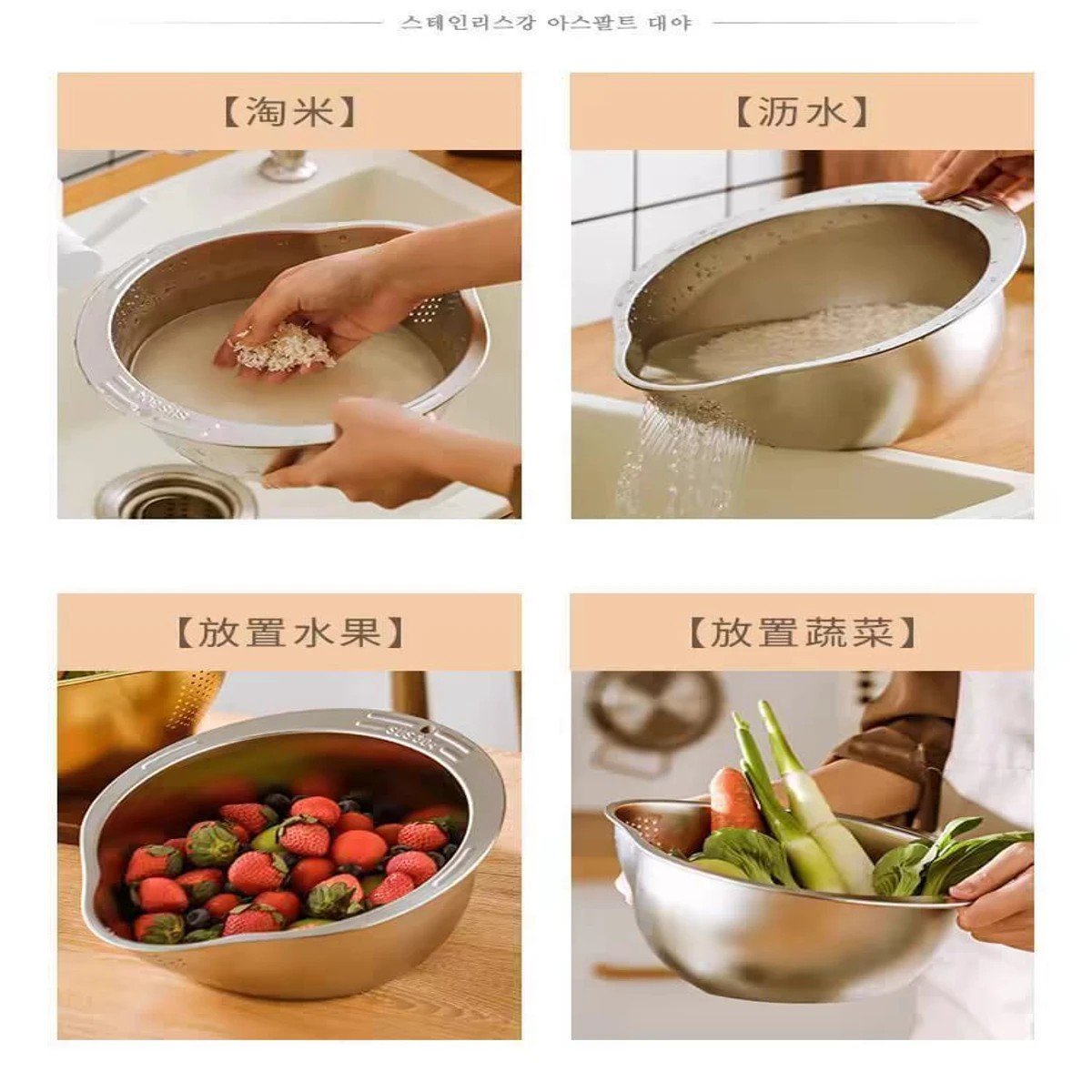 스테인리스강 아스팔트 대야

【淘米】

【沥水】

【放置水果】

【放置蔬菜】