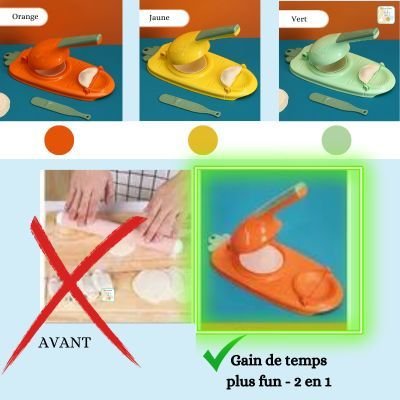 Orange

Jaune

Vert

AVANT

Gain de temps plus fun - 2 en 1